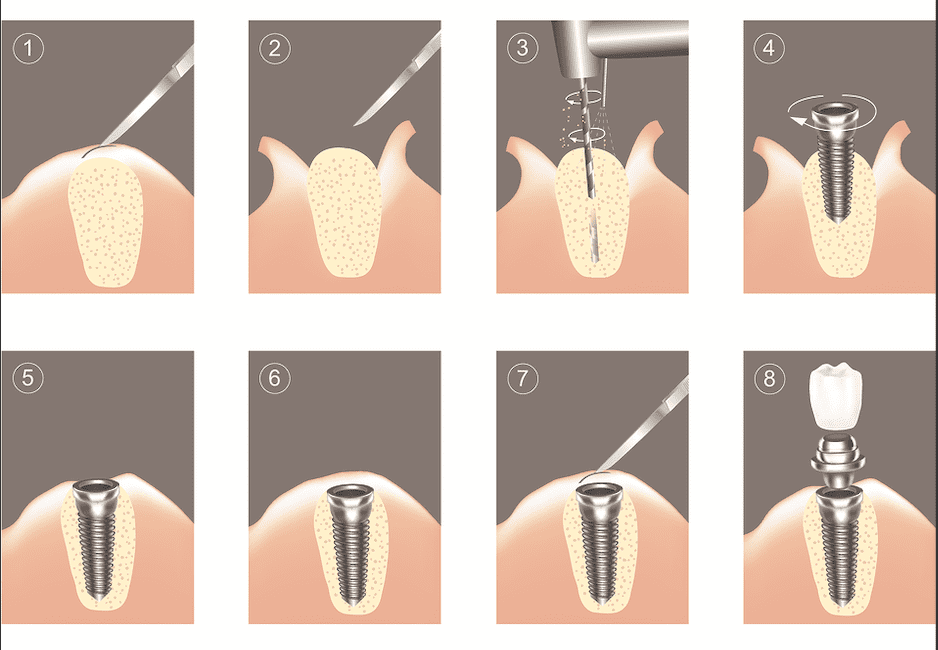 1

2

3

4

5

6

7

8